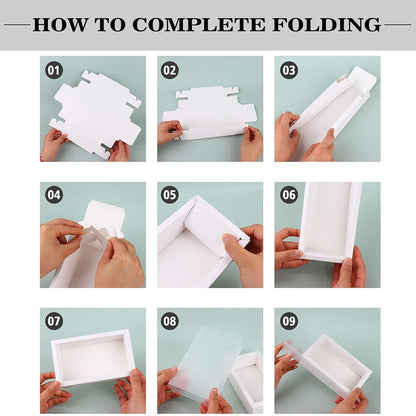 HOW TO COMPLETE FOLDING

01

02

03

04

05

06

07

08

09