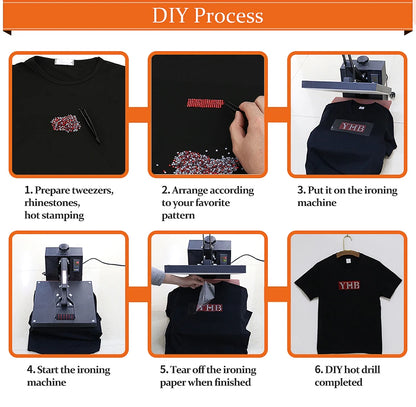 DIY Process

YHB

1. Prepare tweezers, rhinestones, hot stamping

2. Arrange according to your favorite pattern

3. Put it on the ironing machine

YHB

YHB

4. Start the ironing machine

5. Tear off the ironing paper when finished

6. DIY hot drill completed