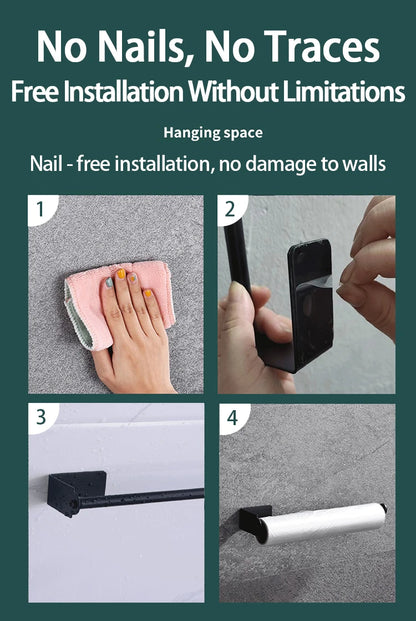 No Nails, No Traces
Free Installation Without Limitations

Hanging space

Nail - free installation, no damage to walls

1

2

3

4